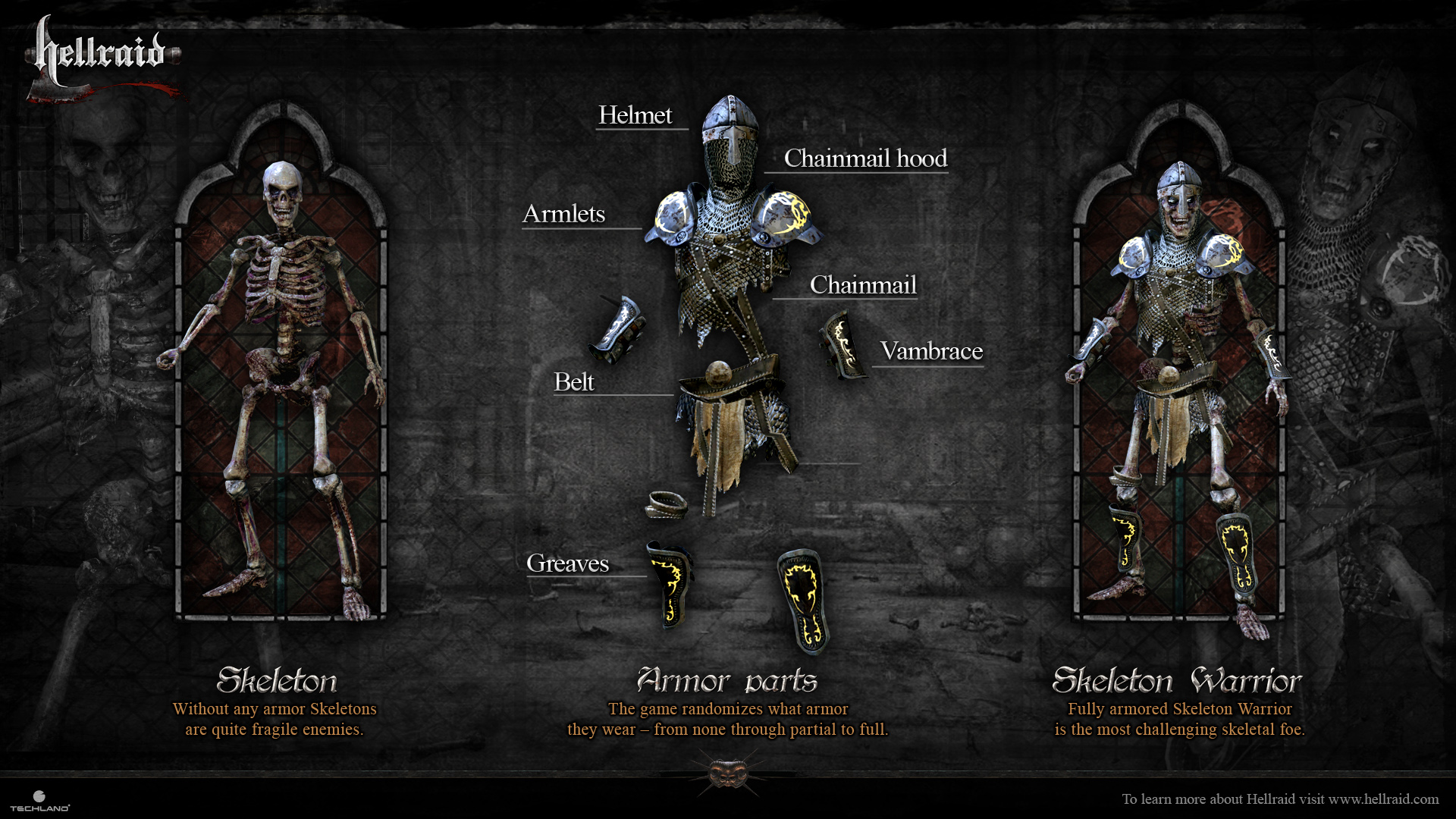 hellraid

Helmet

Chainmail hood

Armlets

Chainmail

Vambrace

Belt

Greaves

Skeleton
Without any armor Skeletons are quite fragile enemies.

Armor parts
The game randomizes what armor they wear – from none through partial to full.

Skeleton Warrior
Fully armored Skeleton Warrior is the most challenging skeletal foe.

TECHLAND

To learn more about Hellraid visit www.hellraid.com